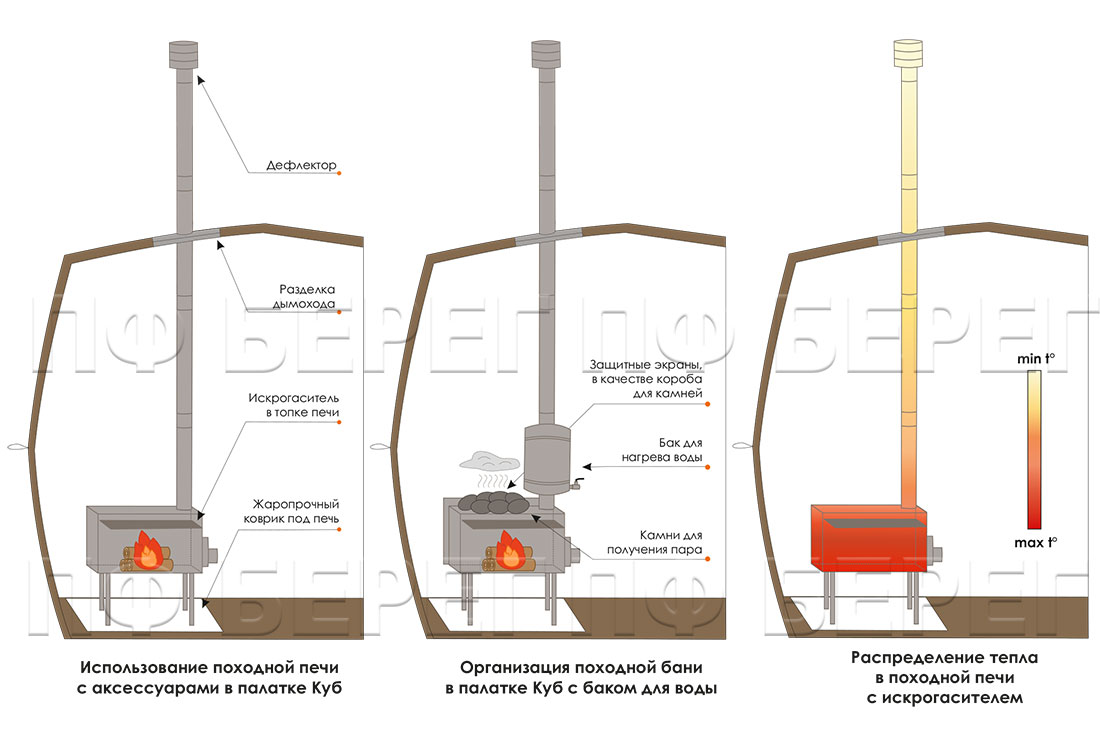 Дефлектор

Разделка дымохода

Искрогаситель в топке печи

Жаропрочный коврик под печь

Использование походной печи с аксессуарами в палатке Куб

Защитные экраны, в качестве короба для камней

Бак для нагрева воды

Камни для получения пара

Организация походной бани в палатке Куб с баком для воды

min t°

max t°

Распределение тепла в походной печи с искрогасителем

ПФ БЕРЕГ ПФ БЕРЕГ

ПФ БЕРЕГ ПФ БЕРЕГ